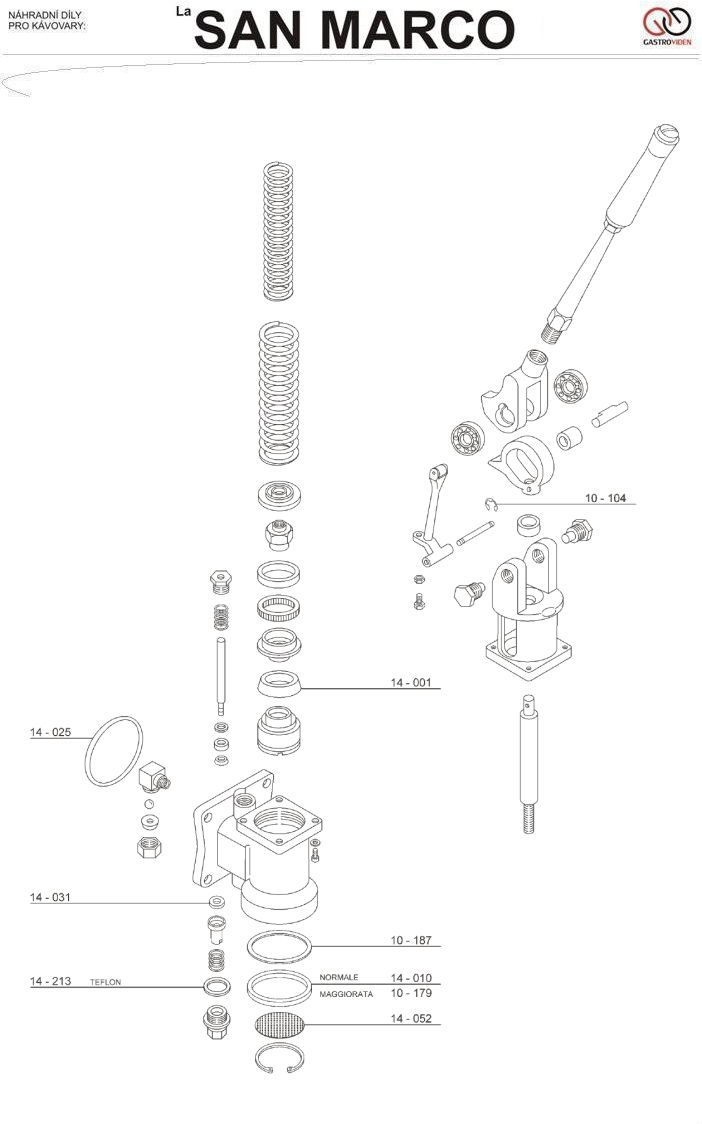 NÁHRADNÍ DÍLY PRO KÁVOVARY:

La SAN MARCO

GASTROVIDEN

10 - 104

14 - 001

14 - 025

14 - 031

10 - 187

14 - 213 TEFLON

NORMALE 14 - 010
MAGGIORATA 10 - 179

14 - 052