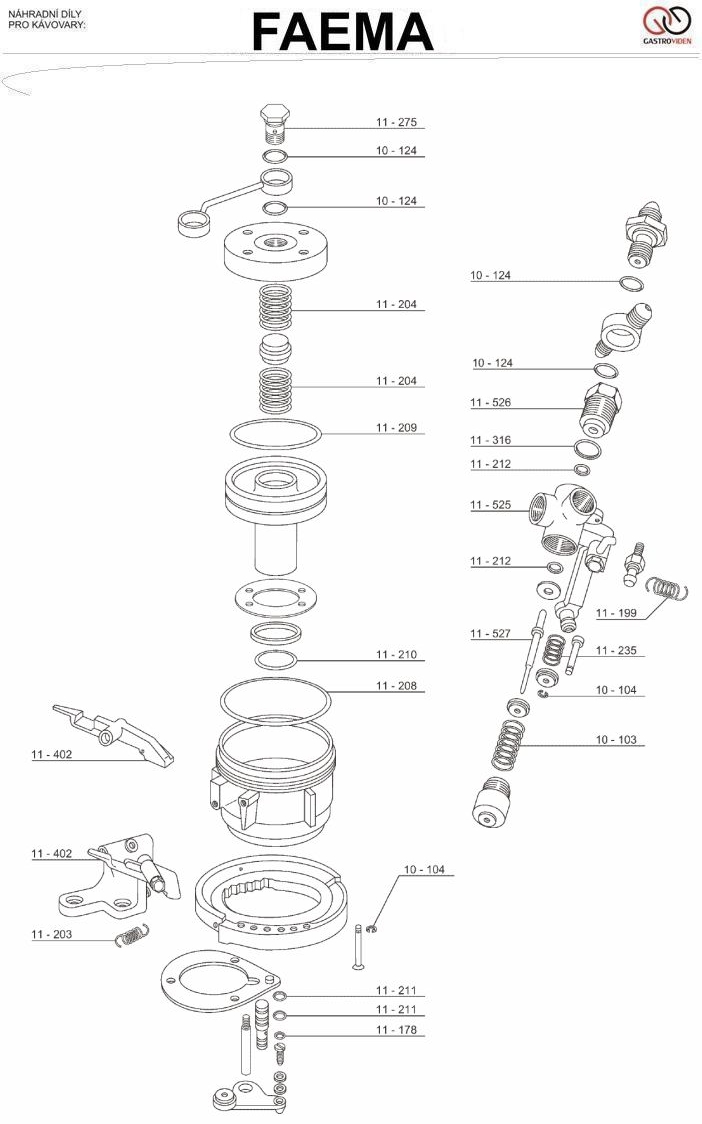 NÁHRADNÍ DÍLY
PRO KÁVOVARY:

FAEMA

GASTROVIDEN

11 - 275
10 - 124
10 - 124
11 - 204
11 - 204
11 - 209
11 - 210
11 - 208
11 - 402
11 - 402
11 - 203
10 - 104
11 - 211
11 - 211
11 - 178

10 - 124
10 - 124
11 - 526
11 - 316
11 - 212
11 - 525
11 - 212
11 - 199
11 - 527
11 - 235
10 - 104
10 - 103