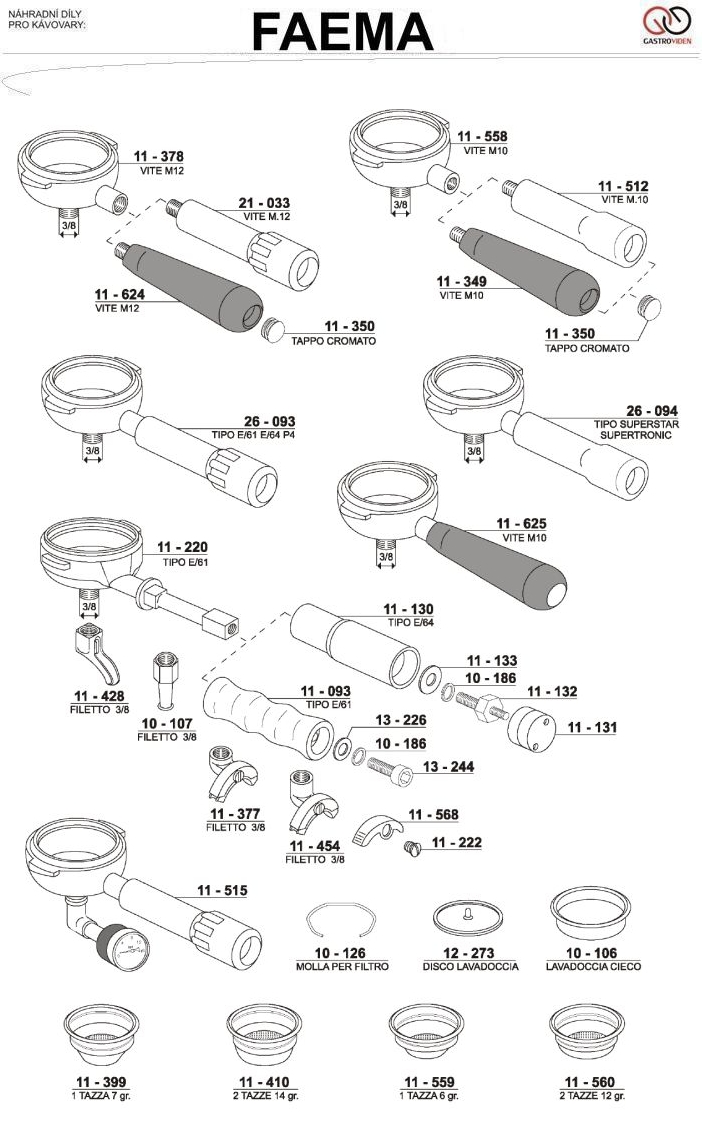 NÁHRADNÍ DÍLY PRO KÁVOVARY:

FAEMA

GASTROVIDEN

11 - 378
VITE M12

3/8

21 - 033
VITE M.12

11 - 624
VITE M12

11 - 350
TAPPO CROMATO

11 - 558
VITE M10

3/8

11 - 512
VITE M.10

11 - 349
VITE M10

11 - 350
TAPPO CROMATO

26 - 093
TIPO E/61 E/64 P4

3/8

26 - 094
TIPO SUPERSTAR SUPERTRONIC

3/8

11 - 625
VITE M10

3/8

11 - 220
TIPO E/61

3/8

11 - 428
FILETTO 3/8

10 - 107
FILETTO 3/8

11 - 130
TIPO E/64

11 - 133

10 - 186

11 - 132

11 - 131

11 - 093
TIPO E/61

13 - 226

10 - 186

13 - 244

11 - 377
FILETTO 3/8

11 - 454
FILETTO 3/8

11 - 568

11 - 222

11 - 515

10 - 126
MOLLA PER FILTRO

12 - 273
DISCO LAVADOCCIA

10 - 106
LAVADOCCIA CIECO

11 - 399
1 TAZZA 7 gr.

11 - 410
2 TAZZE 14 gr.

11 - 559
1 TAZZA 6 gr.

11 - 560
2 TAZZE 12 gr.