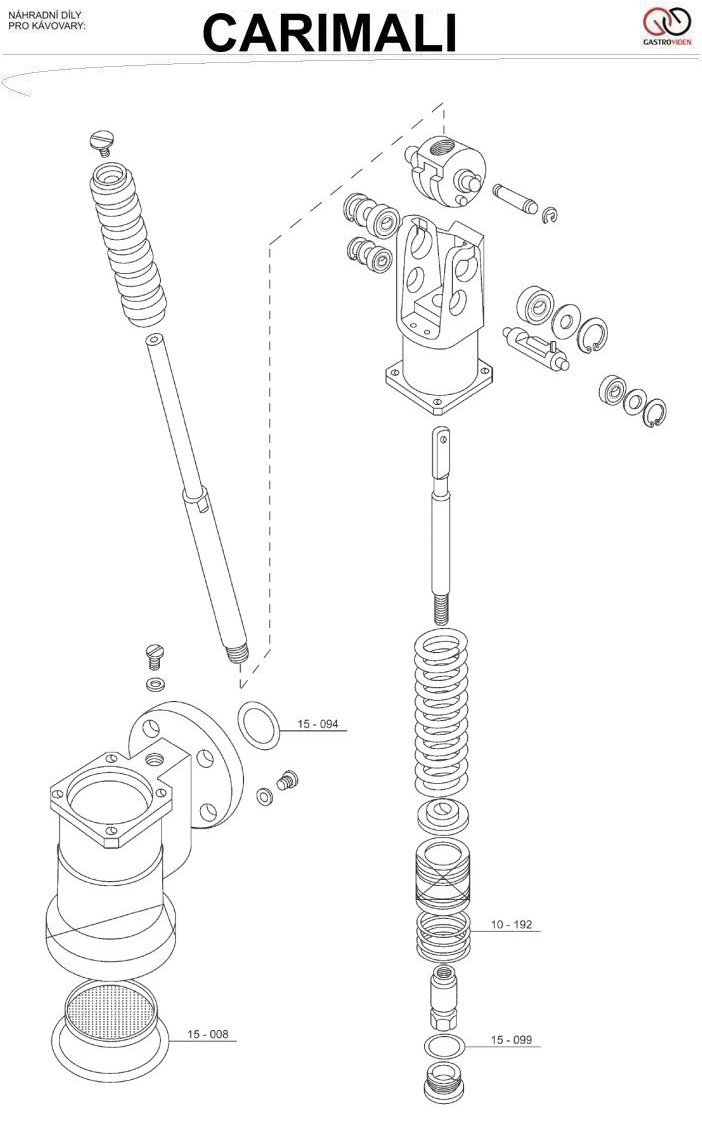 NÁHRADNÍ DÍLY
PRO KÁVOVARY:

CARIMALI

GASTROVIDEN

15 - 094

10 - 192

15 - 008

15 - 099